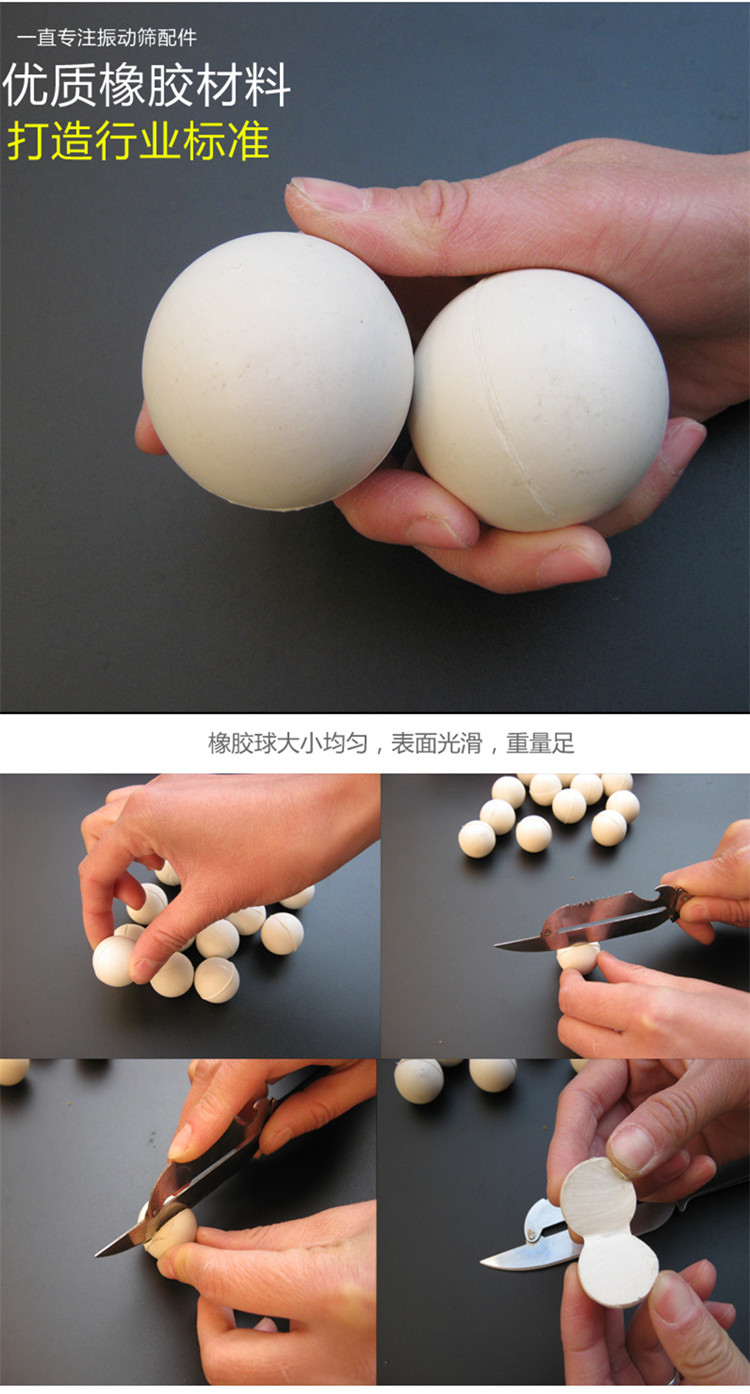 一直专注振动筛配件
优质橡胶材料
打造行业标准

橡胶球大小均匀，表面光滑，重量足